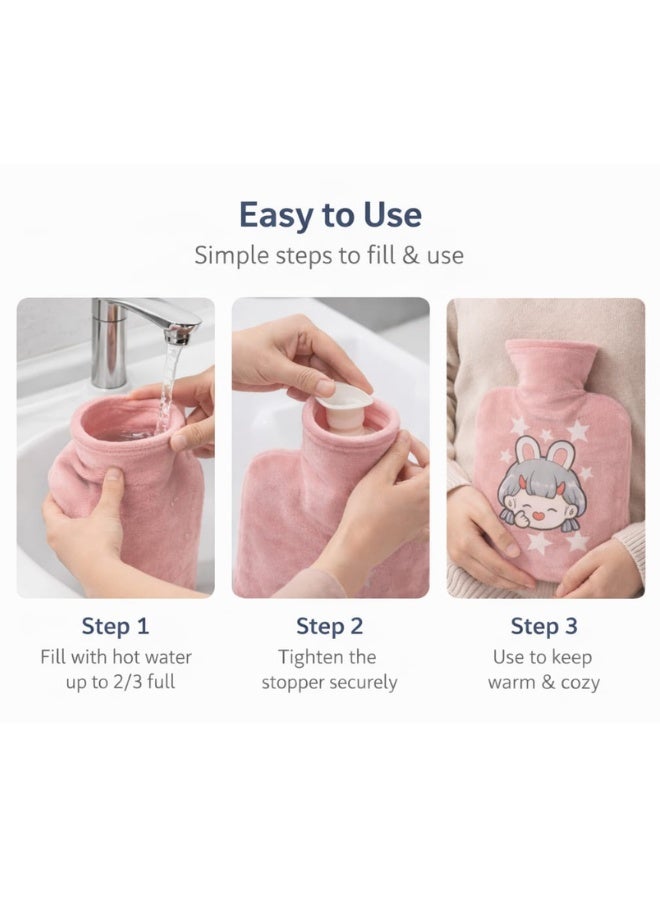 Easy to Use
Simple steps to fill & use

Step 1
Fill with hot water up to 2/3 full

Step 2
Tighten the stopper securely

Step 3
Use to keep warm & cozy